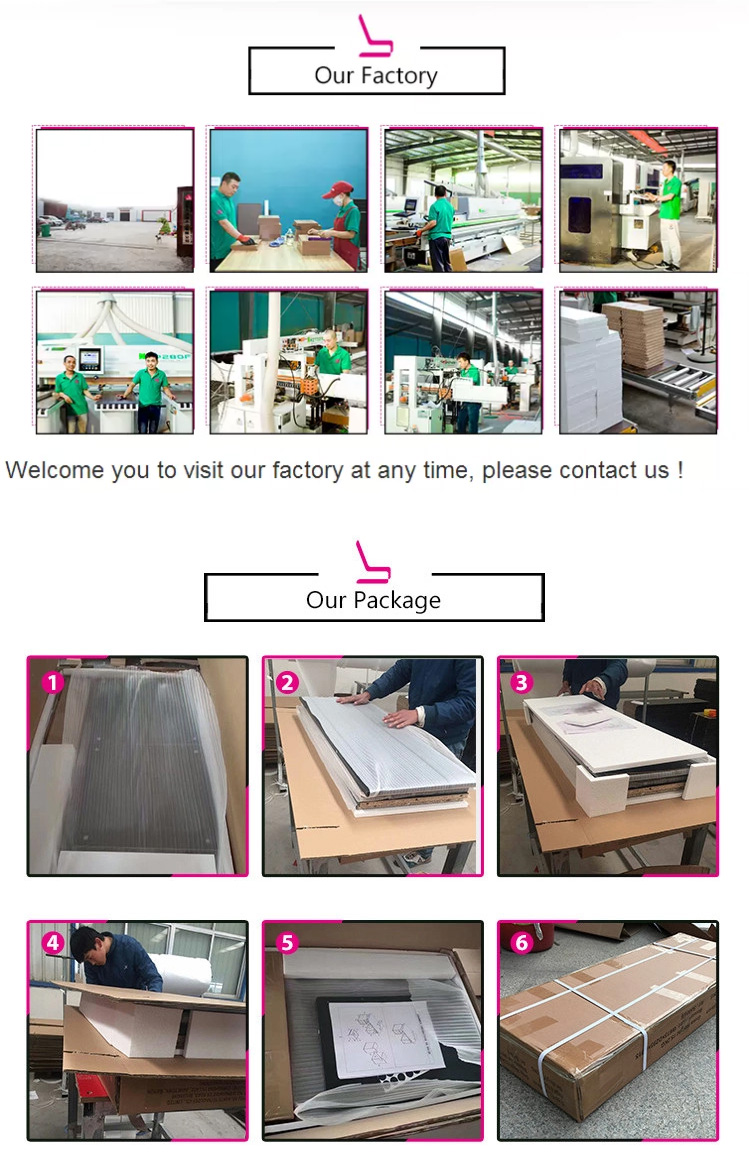 Our Factory

Welcome you to visit our factory at any time, please contact us !

Our Package

1

2

3

4

5

6