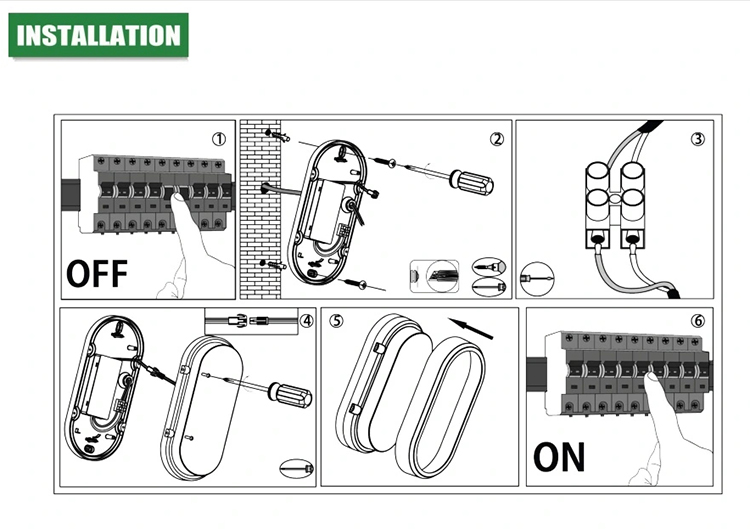 INSTALLATION

①

OFF

②

③

④

⑤

⑥

ON